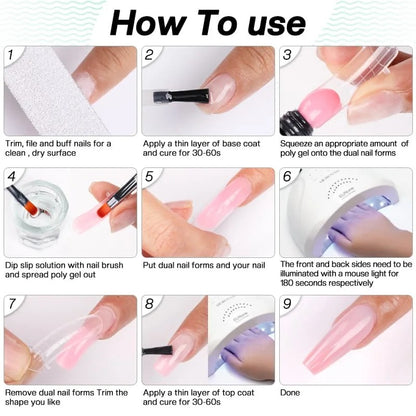 How To use

1
Trim, file and buff nails for a clean , dry surface

2
Apply a thin layer of base coat and cure for 30-60s

3
Squeeze an appropriate amount of poly gel onto the dual nail forms

4
Dip slip solution with nail brush and spread poly gel out

5
Put dual nail forms and your nail

6
The front and back sides need to be illuminated with a mouse light for 180 seconds respectively

7
Remove dual nail forms Trim the shape you like

8
Apply a thin layer of top coat and cure for 30-60s

9
Done