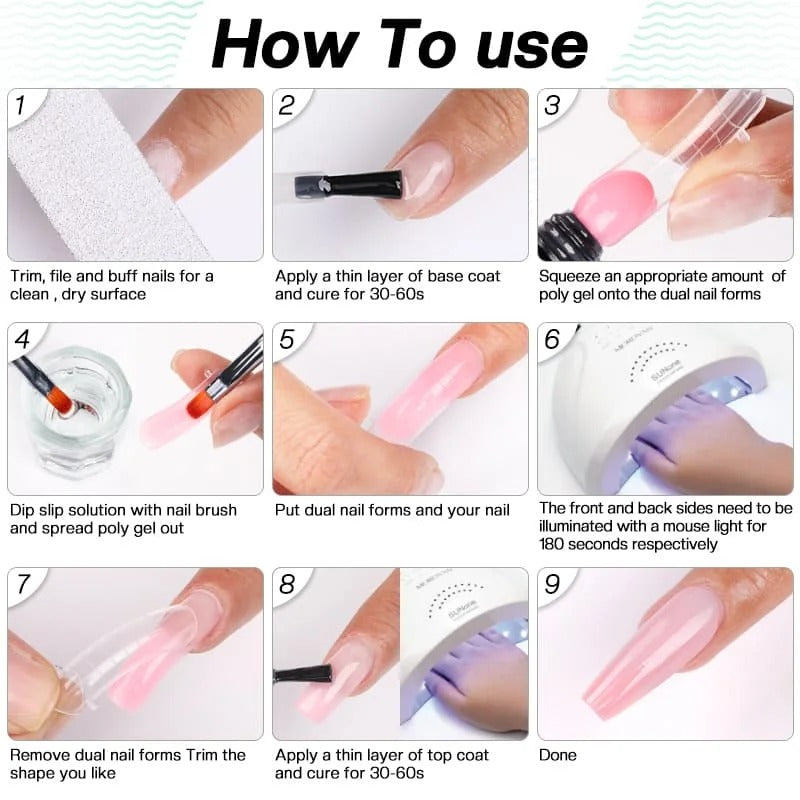 How To use

1

Trim, file and buff nails for a clean , dry surface

2

Apply a thin layer of base coat and cure for 30-60s

3

Squeeze an appropriate amount of poly gel onto the dual nail forms

4

Dip slip solution with nail brush and spread poly gel out

5

Put dual nail forms and your nail

6

SUNone

The front and back sides need to be illuminated with a mouse light for 180 seconds respectively

7

Remove dual nail forms Trim the shape you like

8

SUNone

Apply a thin layer of top coat and cure for 30-60s

9

Done